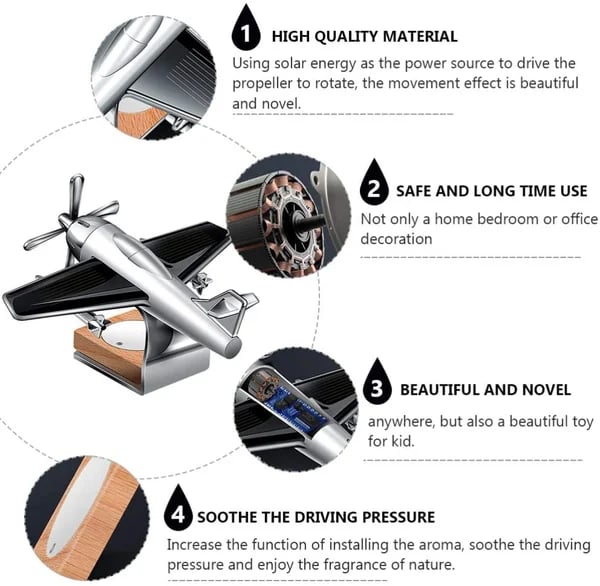 1 HIGH QUALITY MATERIAL

Using solar energy as the power source to drive the propeller to rotate, the movement effect is beautiful and novel.

2 SAFE AND LONG TIME USE

Not only a home bedroom or office decoration

3 BEAUTIFUL AND NOVEL

anywhere, but also a beautiful toy for kid.

4 SOOTHE THE DRIVING PRESSURE

Increase the function of installing the aroma, soothe the driving pressure and enjoy the fragrance of nature.