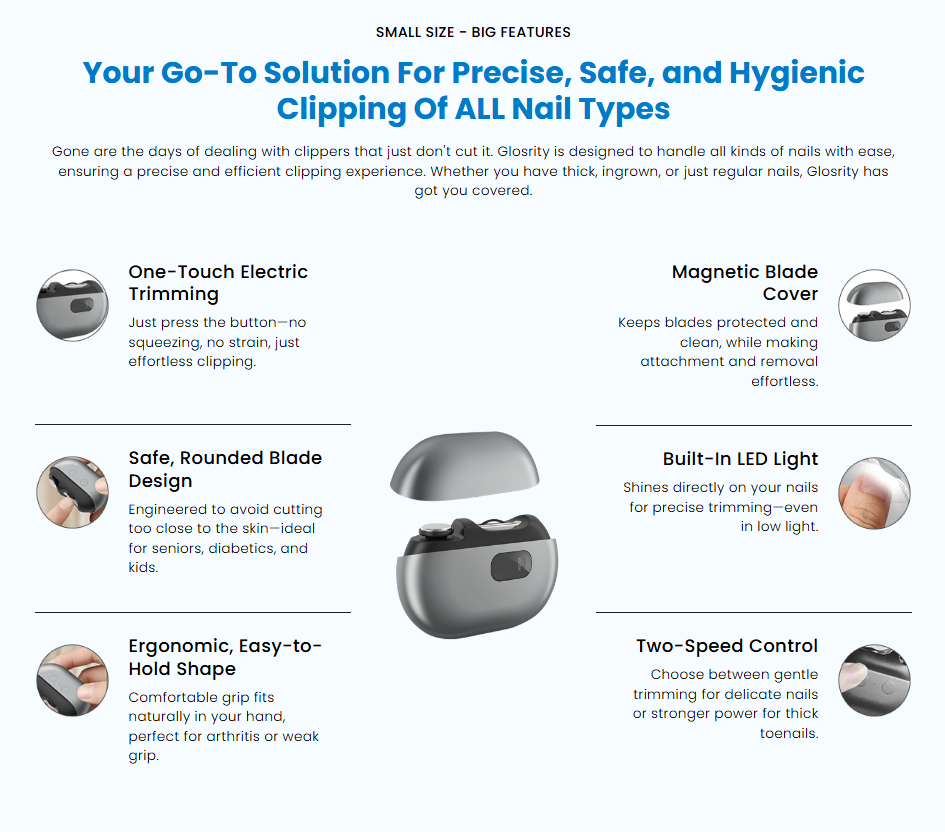 SMALL SIZE - BIG FEATURES

Your Go-To Solution For Precise, Safe, and Hygienic Clipping Of ALL Nail Types

Gone are the days of dealing with clippers that just don't cut it. Glosrity is designed to handle all kinds of nails with ease, ensuring a precise and efficient clipping experience. Whether you have thick, ingrown, or just regular nails, Glosrity has got you covered.

One-Touch Electric Trimming

Just press the button—no squeezing, no strain, just effortless clipping.

Safe, Rounded Blade Design

Engineered to avoid cutting too close to the skin—ideal for seniors, diabetics, and kids.

Ergonomic, Easy-to-Hold Shape

Comfortable grip fits naturally in your hand, perfect for arthritis or weak grip.

Magnetic Blade Cover

Keeps blades protected and clean, while making attachment and removal effortless.

Built-In LED Light

Shines directly on your nails for precise trimming—even in low light.

Two-Speed Control

Choose between gentle trimming for delicate nails or stronger power for thick toenails.